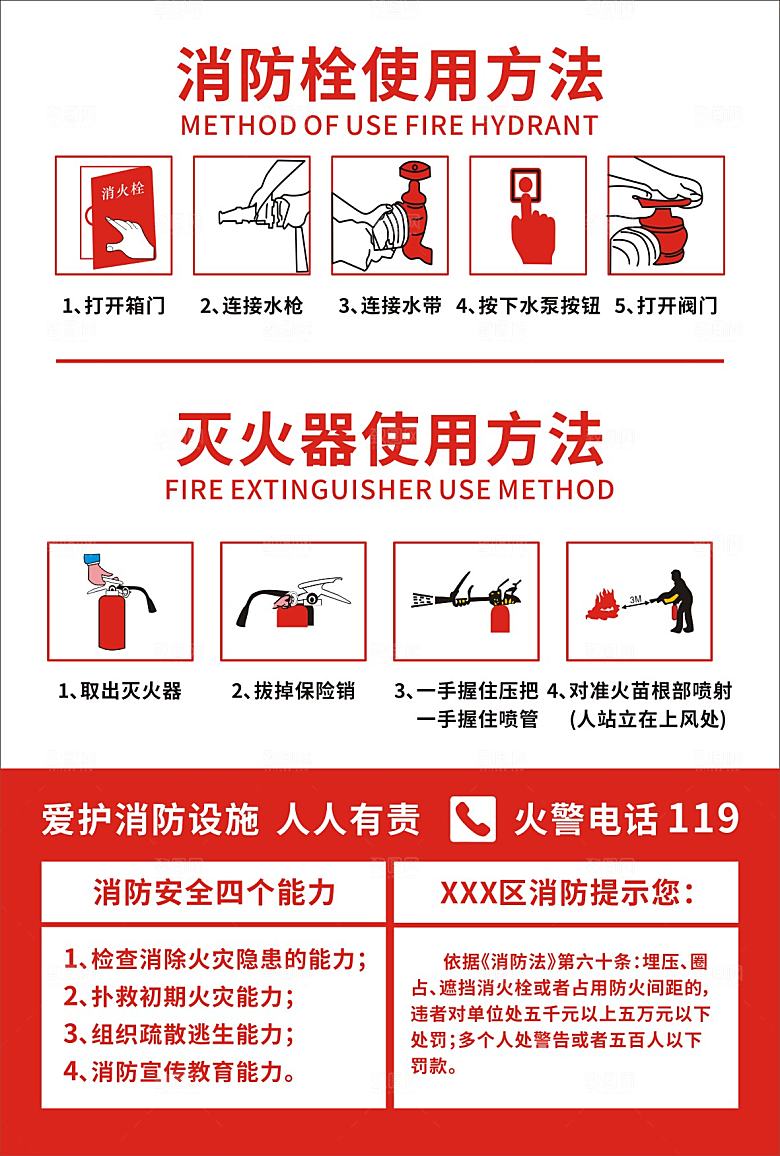 消防栓使用方法
METHOD OF USE FIRE HYDRANT

消火栓

1、打开箱门
2、连接水枪
3、连接水带
4、按下水泵按钮
5、打开阀门

灭火器使用方法
FIRE EXTINGUISHER USE METHOD

3M

1、取出灭火器
2、拔掉保险销
3、一手握住压把 一手握住喷管
4、对准火苗根部喷射 (人站立在上风处)

爱护消防设施 人人有责
火警电话 119

消防安全四个能力

1、检查消除火灾隐患的能力;
2、扑救初期火灾能力;
3、组织疏散逃生能力;
4、消防宣传教育能力。

XXX区消防提示您:

依据《消防法》第六十条:埋压、圈占、遮挡消火栓或者占用防火间距的,违者对单位处五千元以上五万元以下处罚;多个人处警告或者五百人以下罚款。