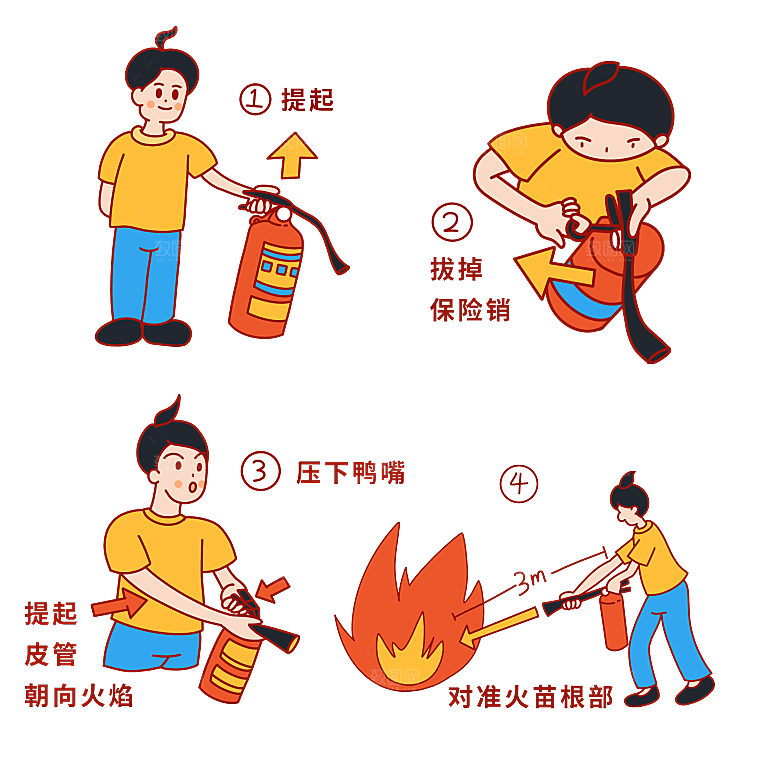 ① 提起

② 拔掉 保险销

③ 压下鸭嘴

提起 皮管 朝向火焰

④

3m

对准火苗根部