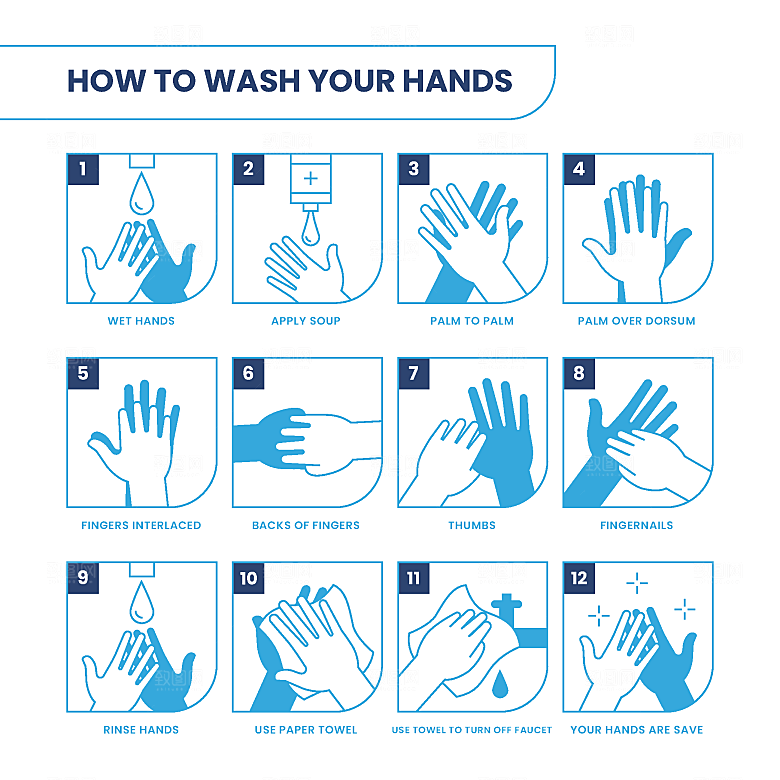 HOW TO WASH YOUR HANDS

1
WET HANDS

2
APPLY SOUP

3
PALM TO PALM

4
PALM OVER DORSUM

5
FINGERS INTERLACED

6
BACKS OF FINGERS

7
THUMBS

8
FINGERNAILS

9
RINSE HANDS

10
USE PAPER TOWEL

11
USE TOWEL TO TURN OFF FAUCET

12
YOUR HANDS ARE SAVE